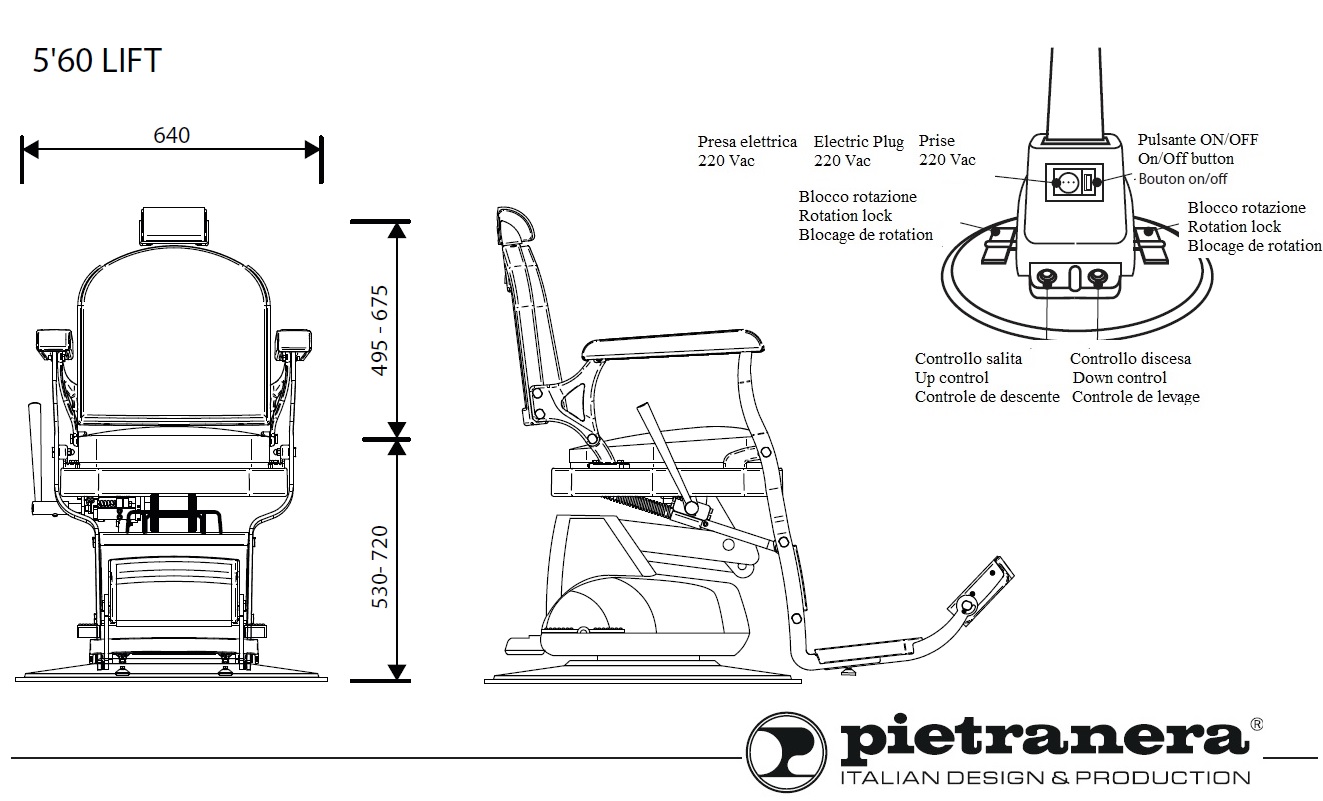 5'60 LIFT

640

495 - 675

530-720

Presa elettrica
220 Vac

Electric Plug
220 Vac

Prise
220 Vac

Pulsante ON/OFF
On/Off button
Bouton on/off

Blocco rotazione
Rotation lock
Blocage de rotation

Blocco rotazione
Rotation lock
Blocage de rotation

Controllo salita
Up control
Controle de descente

Controllo discesa
Down control
Controle de levage

pietranera®
ITALIAN DESIGN & PRODUCTION