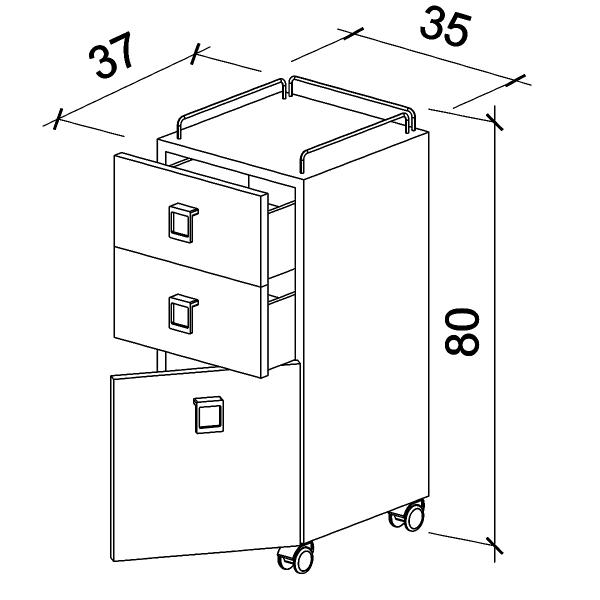 37
35
80